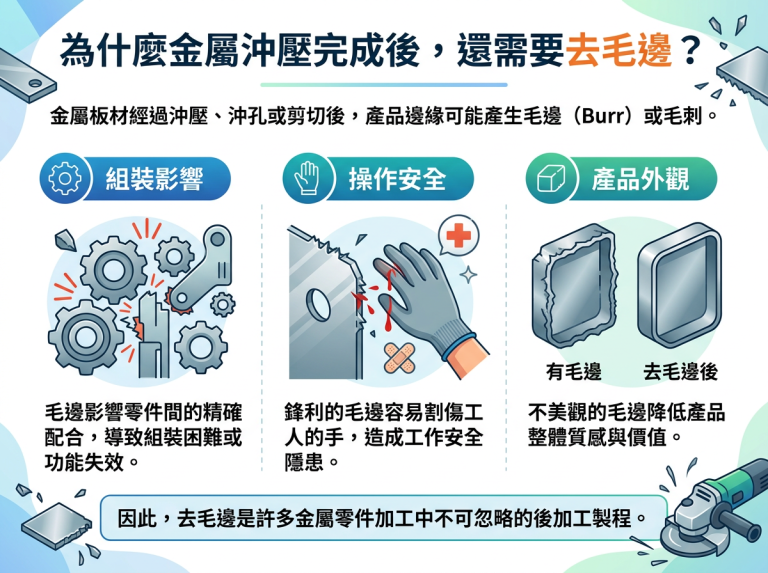 為什麼金屬沖壓完成後，還需要去毛邊？

金屬板材經過沖壓、沖孔或剪切後，產品邊緣可能產生毛邊（Burr）或毛刺。

組裝影響

毛邊影響零件間的精確配合，導致組裝困難或功能失效。

操作安全

鋒利的毛邊容易割傷工人的手，造成工作安全隱患。

產品外觀

有毛邊

去毛邊後

不美觀的毛邊降低產品整體質感與價值。

因此，去毛邊是許多金屬零件加工中不可忽略的後加工製程。